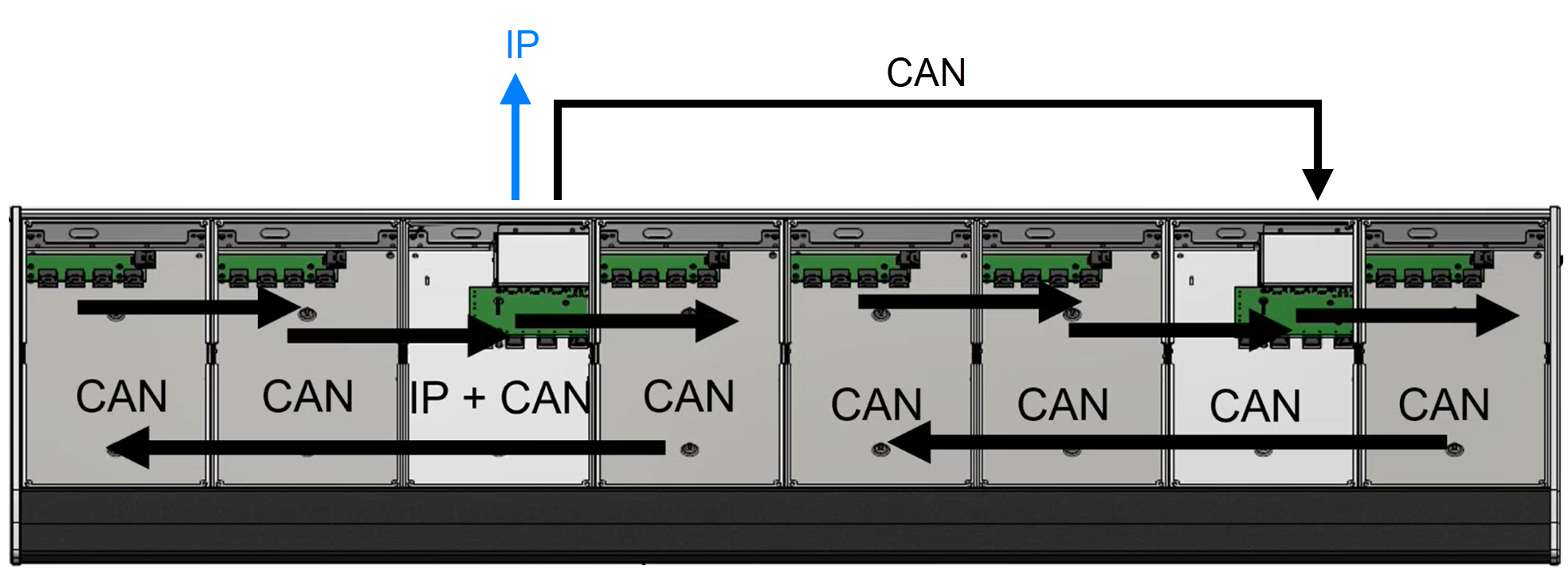 IP

CAN

CAN

CAN

IP + CAN

CAN

CAN

CAN

CAN

CAN