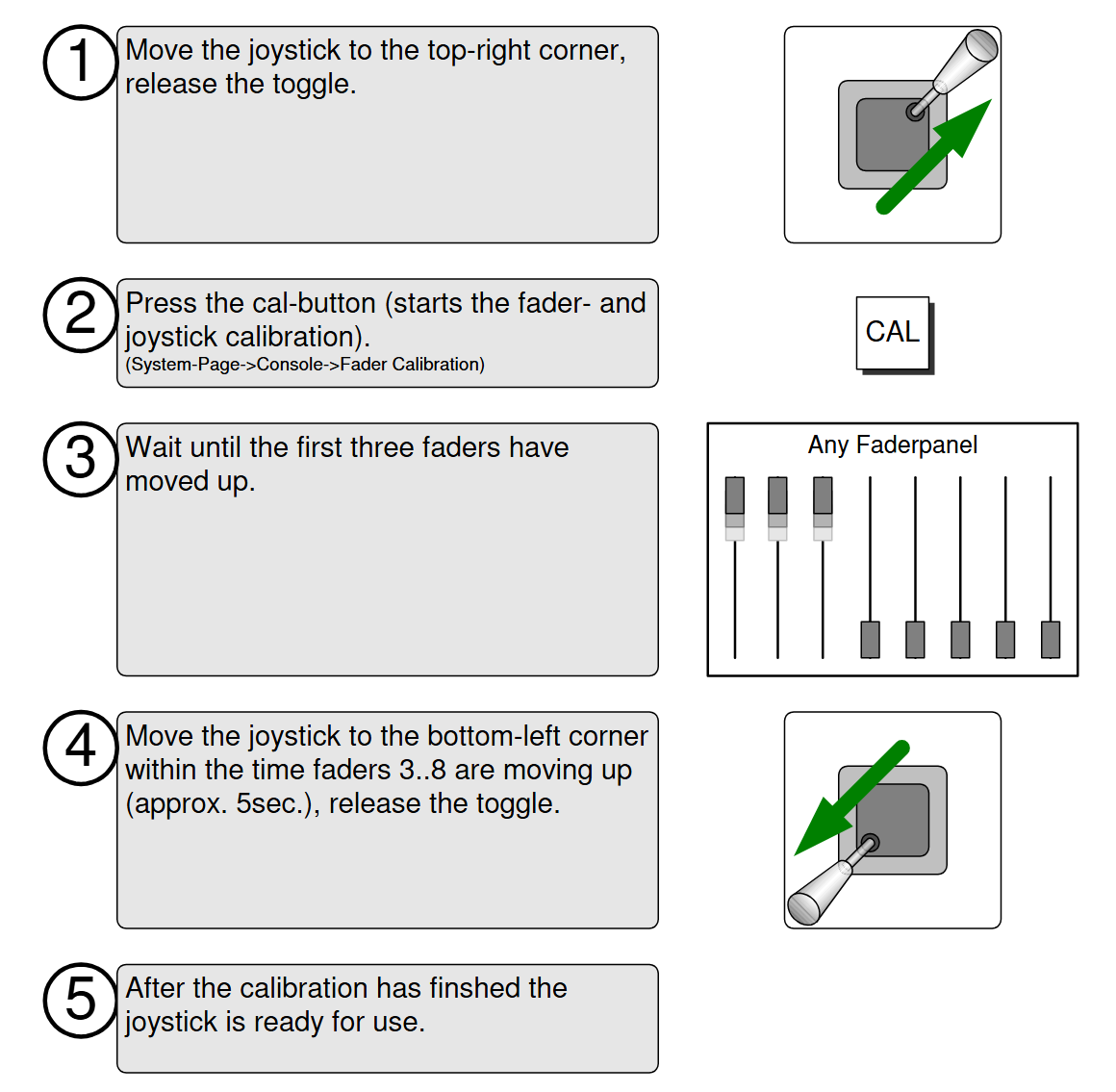 1
Move the joystick to the top-right corner, release the toggle.

2
Press the cal-button (starts the fader- and joystick calibration).
(System-Page->Console->Fader Calibration)

CAL

3
Wait until the first three faders have moved up.

Any Faderpanel

4
Move the joystick to the bottom-left corner within the time faders 3..8 are moving up (approx. 5sec.), release the toggle.

5
After the calibration has finshed the joystick is ready for use.